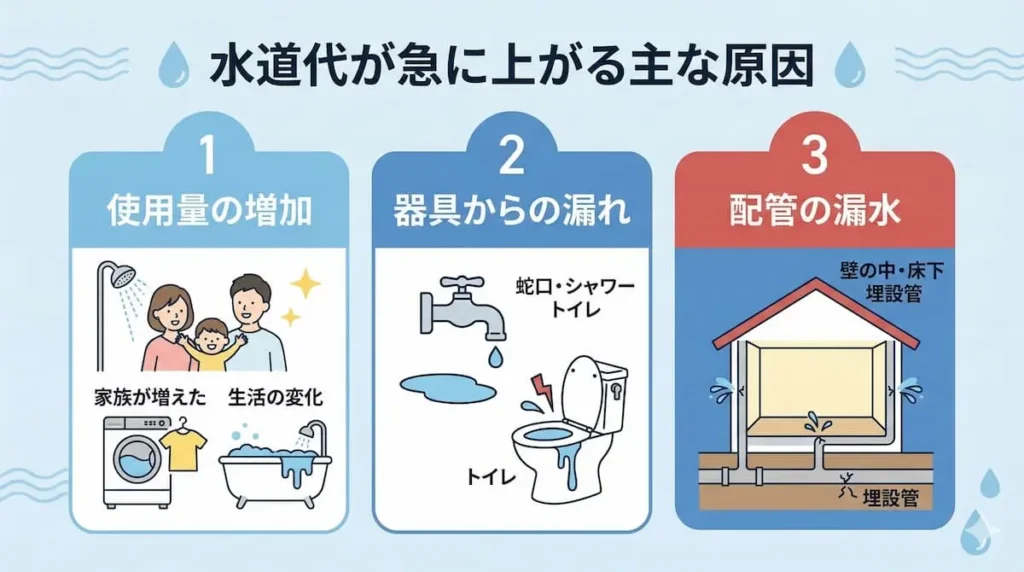 水道代が急に上がる主な原因

1
使用量の増加

家族が増えた
生活の変化

2
器具からの漏れ

蛇口・シャワー
トイレ

トイレ

3
配管の漏水

壁の中・床下
埋設管

埋設管